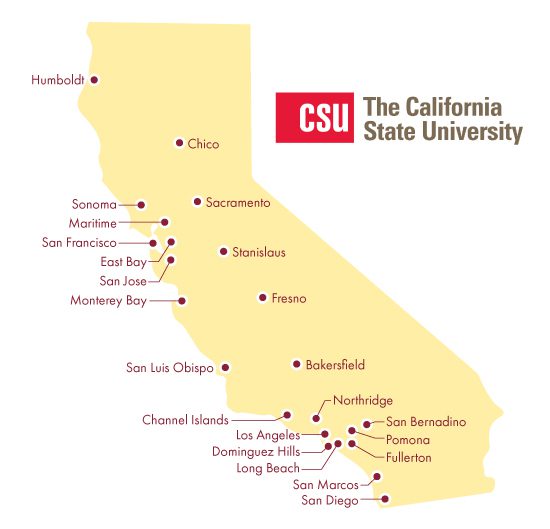 CSU The California State University

Humboldt

Chico

Sonoma

Sacramento

Maritime

San Francisco

East Bay

Stanislaus

San Jose

Monterey Bay

Fresno

San Luis Obispo

Bakersfield

Northridge

Channel Islands

San Bernadino

Los Angeles

Pomona

Dominguez Hills

Fullerton

Long Beach

San Marcos

San Diego