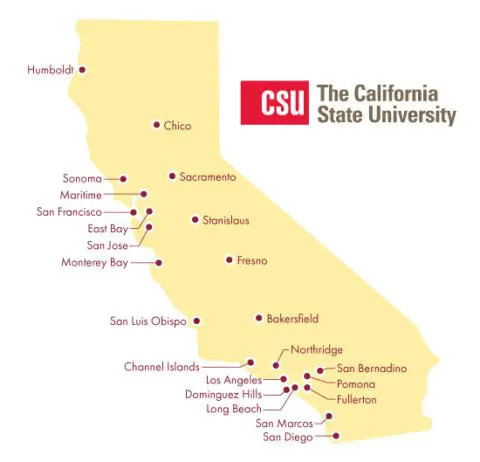 CSU The California State University

Humboldt

Chico

Sonoma

Sacramento

Maritime

San Francisco

East Bay

Stanislaus

San Jose

Monterey Bay

Fresno

San Luis Obispo

Bakersfield

Northridge

Channel Islands

San Bernadino

Los Angeles

Pomona

Dominguez Hills

Fullerton

Long Beach

San Marcos

San Diego